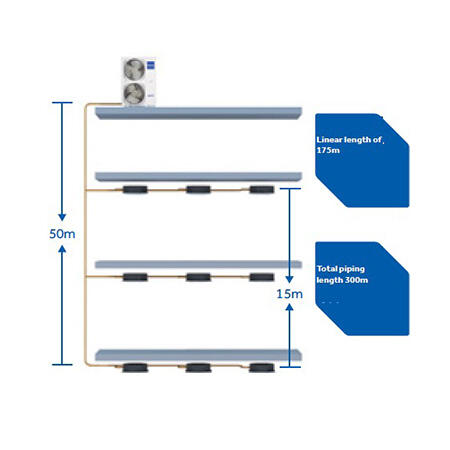 50m

15m

Linear length of 175m

Total piping length 300m